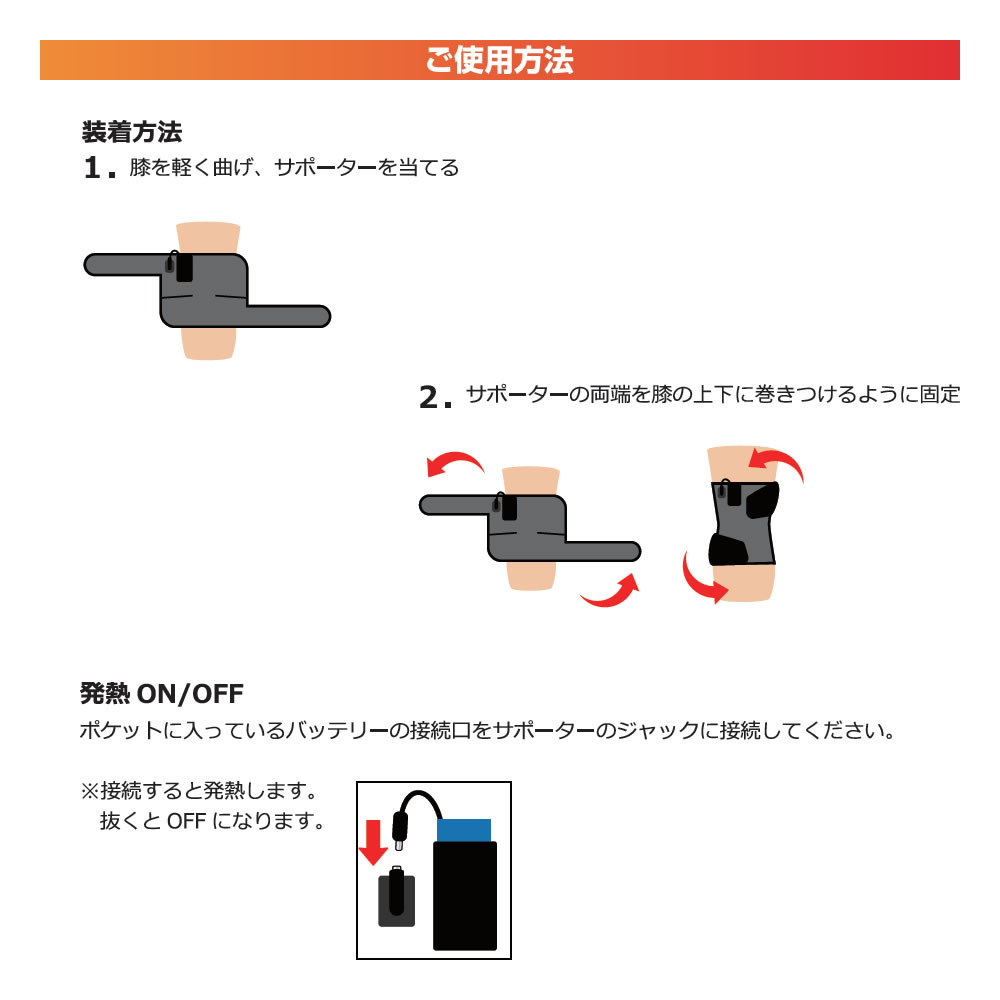 ご使用方法

装着方法

1. 膝を軽く曲げ、サポーターを当てる

2. サポーターの両端を膝の上下に巻きつけるように固定

発熱 ON/OFF

ポケットに入っているバッテリーの接続口をサポーターのジャックに接続してください。

※接続すると発熱します。
抜くと OFF になります。