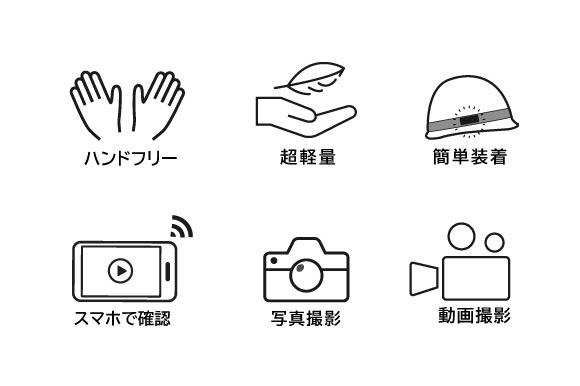 ハンドフリー

超軽量

簡単装着

スマホで確認

写真撮影

動画撮影