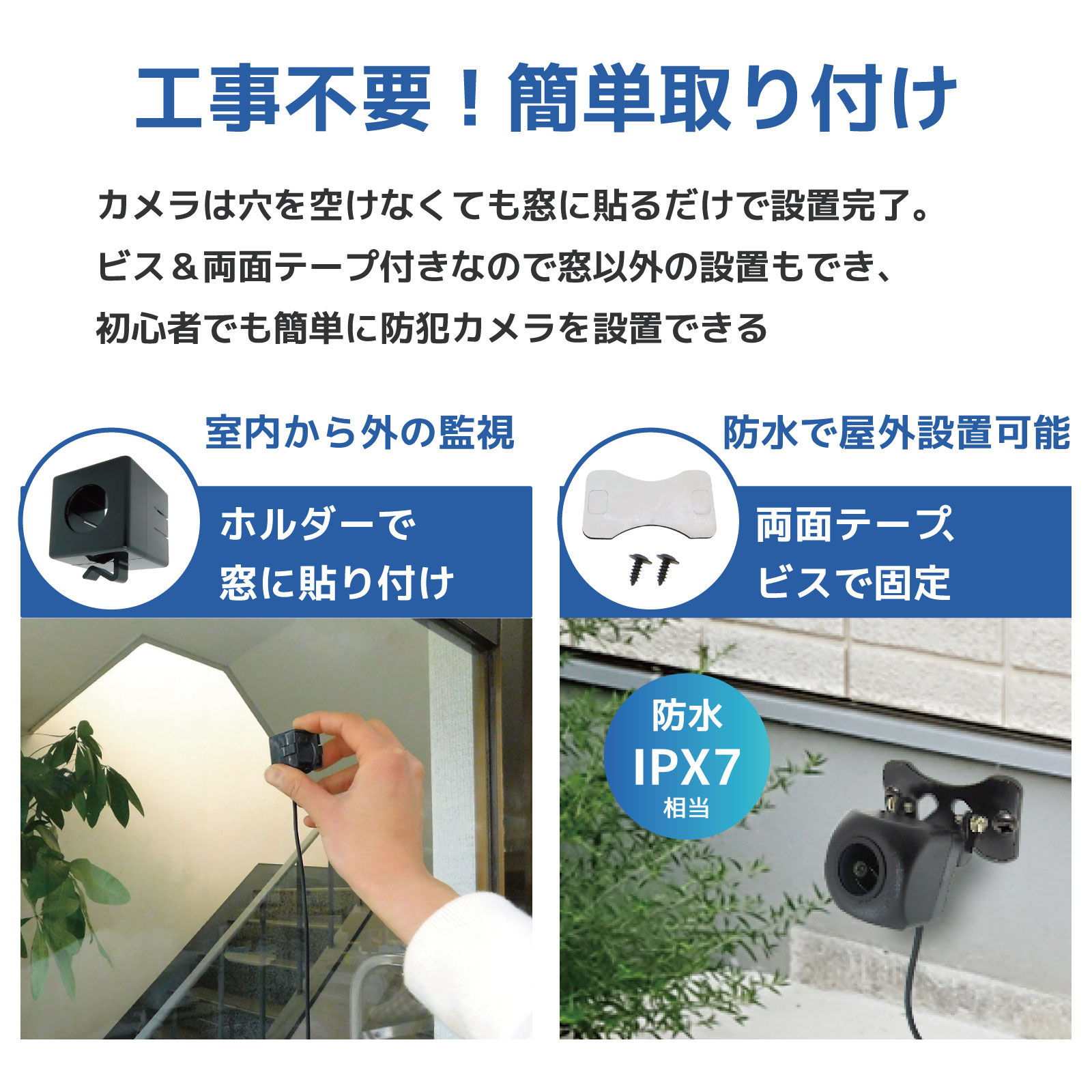 工事不要！簡単取り付け

カメラは穴を空けなくても窓に貼るだけで設置完了。
ビス＆両面テープ付きなので窓以外の設置もでき、
初心者でも簡単に防犯カメラを設置できる

室内から外の監視

ホルダーで
窓に貼り付け

防水で屋外設置可能

両面テープ、
ビスで固定

防水
IPX7
相当