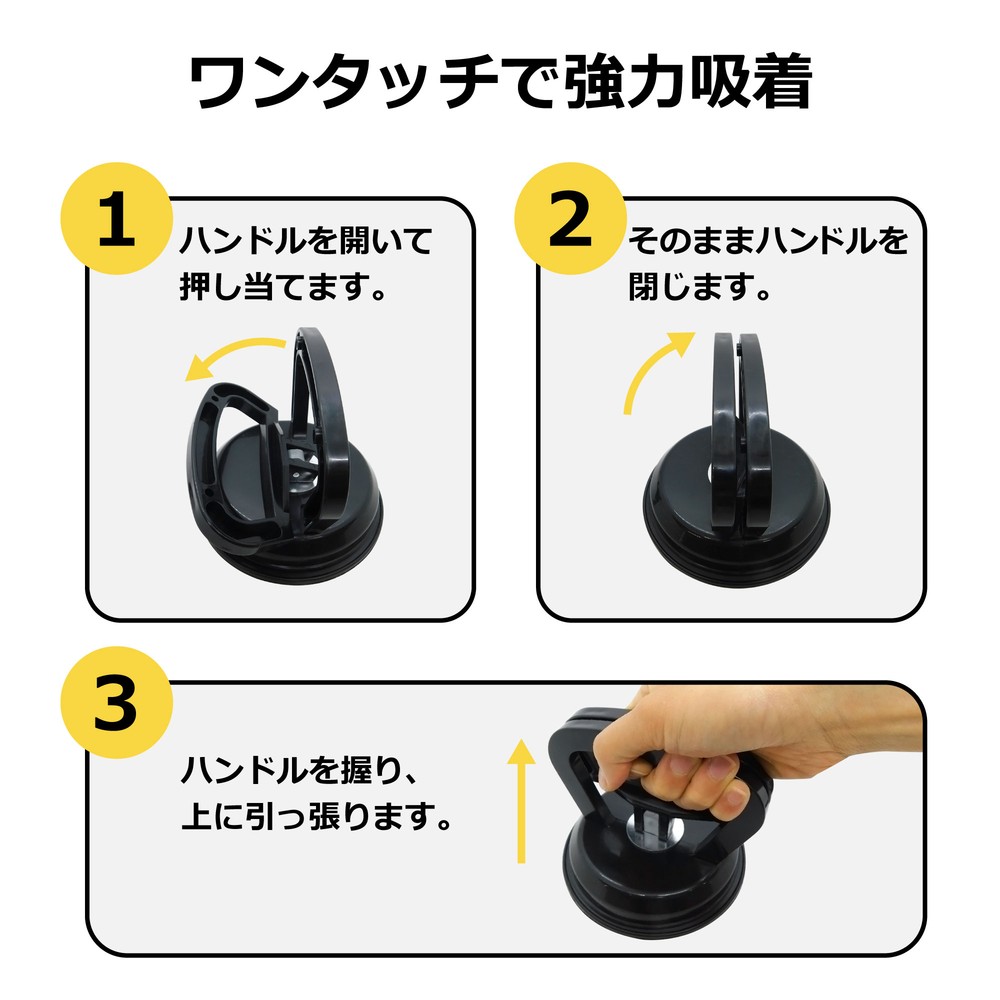 ワンタッチで強力吸着

1
ハンドルを開いて押し当てます。

2
そのままハンドルを閉じます。

3
ハンドルを握り、上に引っ張ります。